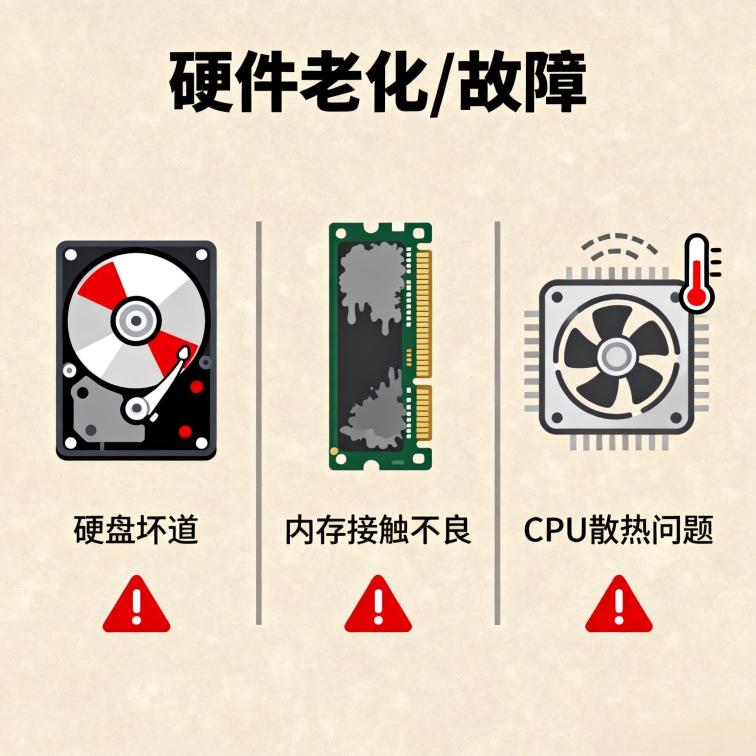 硬件老化/故障

硬盘坏道

内存接触不良

CPU散热问题